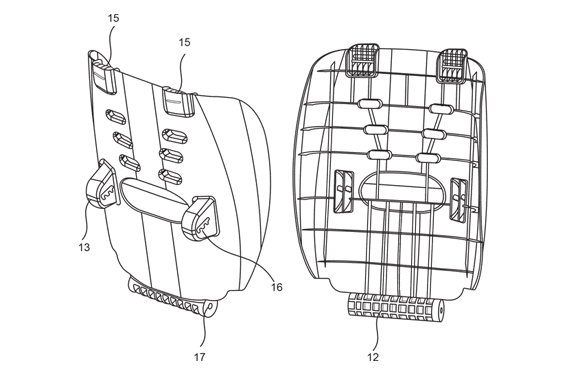 15
15
13
16
17
12